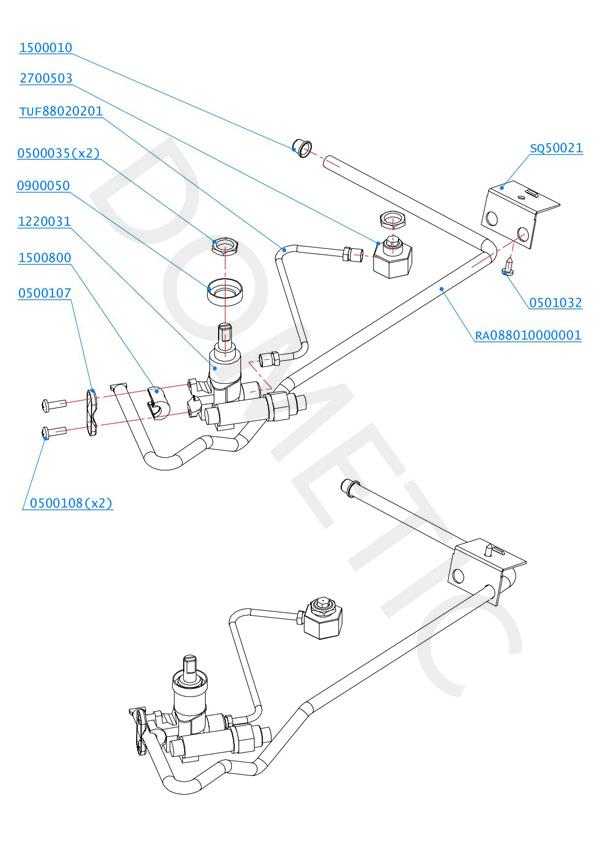 1500010
2700503
TUF88020201
0500035(x2)
0900050
1220031
1500800
0500107
0500108(x2)
SQ50021
0501032
RA088010000001
DOMETIC